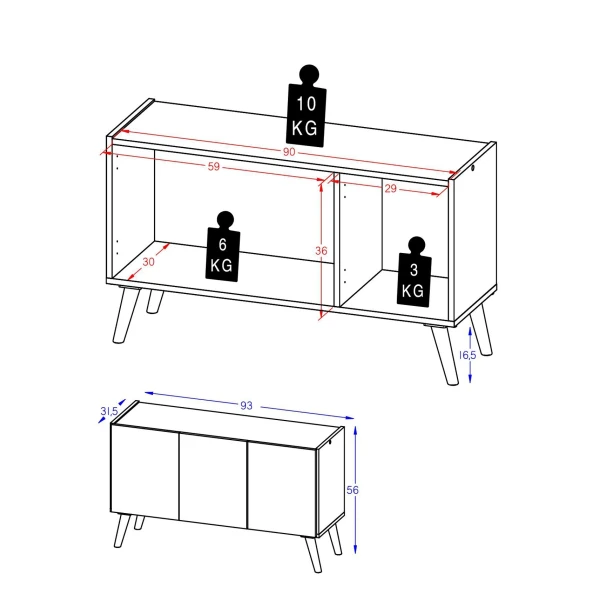 10
KG

90

59

29

6
KG

36

30

3
KG

16,5

31,5

93

56