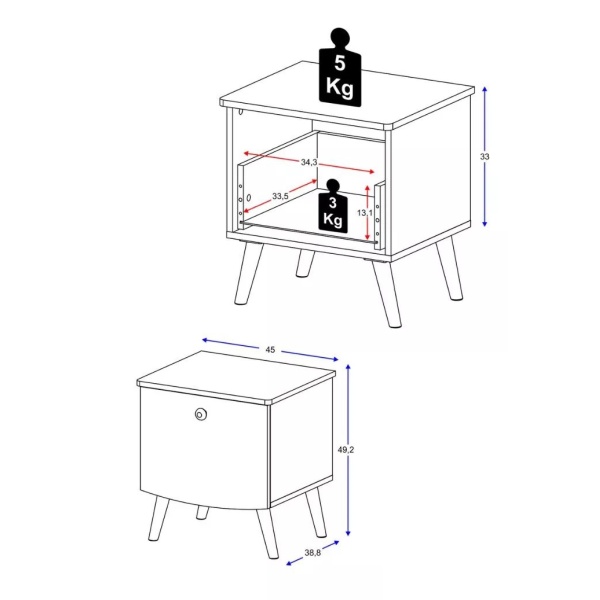 5 Kg

33

34,3

33,5

3 Kg

13,1

45

49,2

38,8