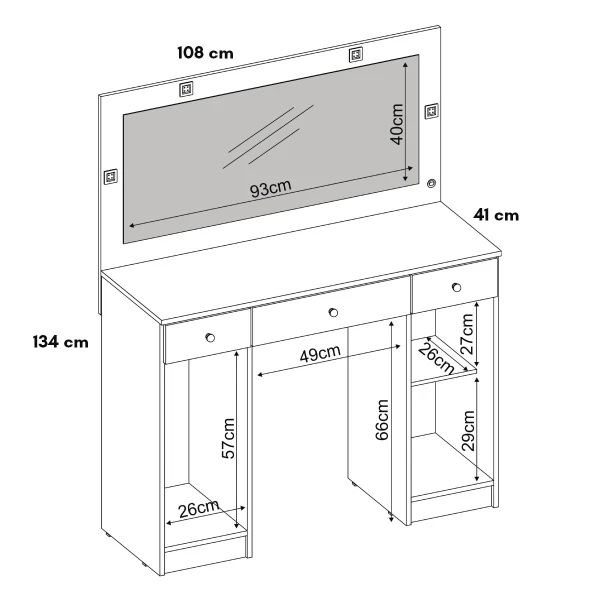 108 cm
40cm
93cm
41 cm
134 cm
49cm
26cm
27cm
57cm
66cm
29cm
26cm