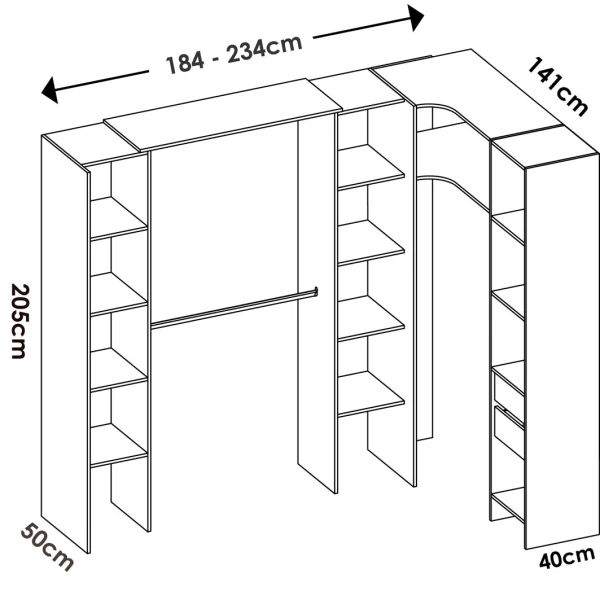 184 - 234cm

141cm

205cm

50cm

40cm