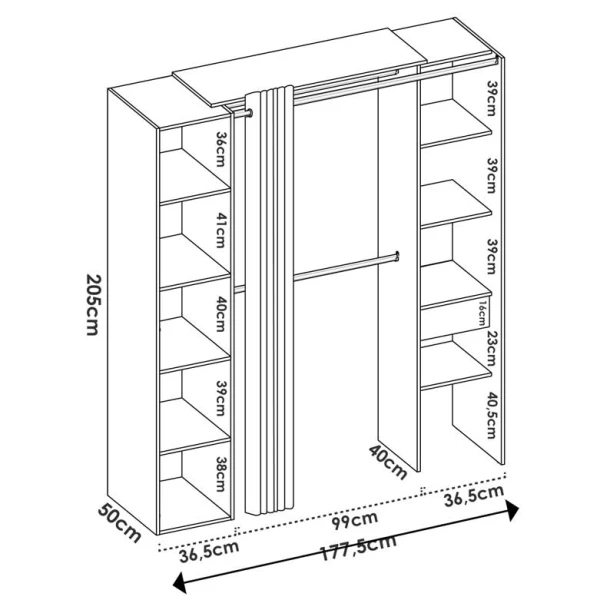 205cm

36cm
41cm
40cm
39cm
38cm

39cm
39cm
39cm
16cm
23cm
40,5cm

40cm
50cm
36,5cm
99cm
36,5cm
177,5cm